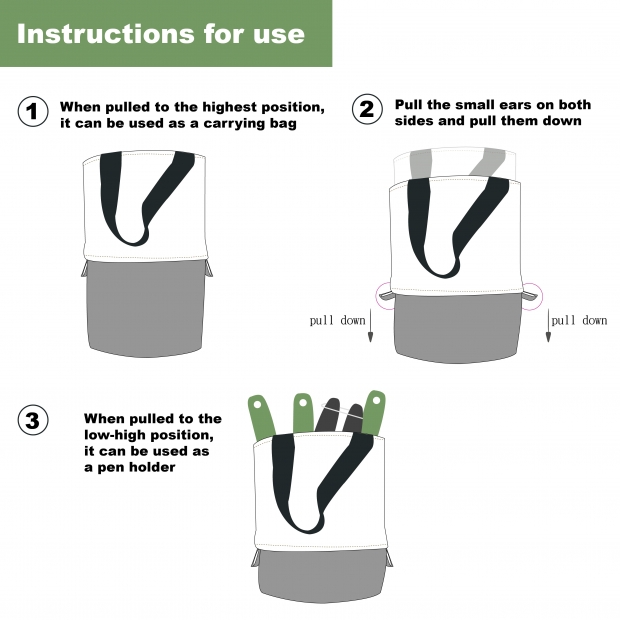 Instructions for use

1 When pulled to the highest position, it can be used as a carrying bag

2 Pull the small ears on both sides and pull them down

pull down

pull down

3 When pulled to the low-high position, it can be used as a pen holder